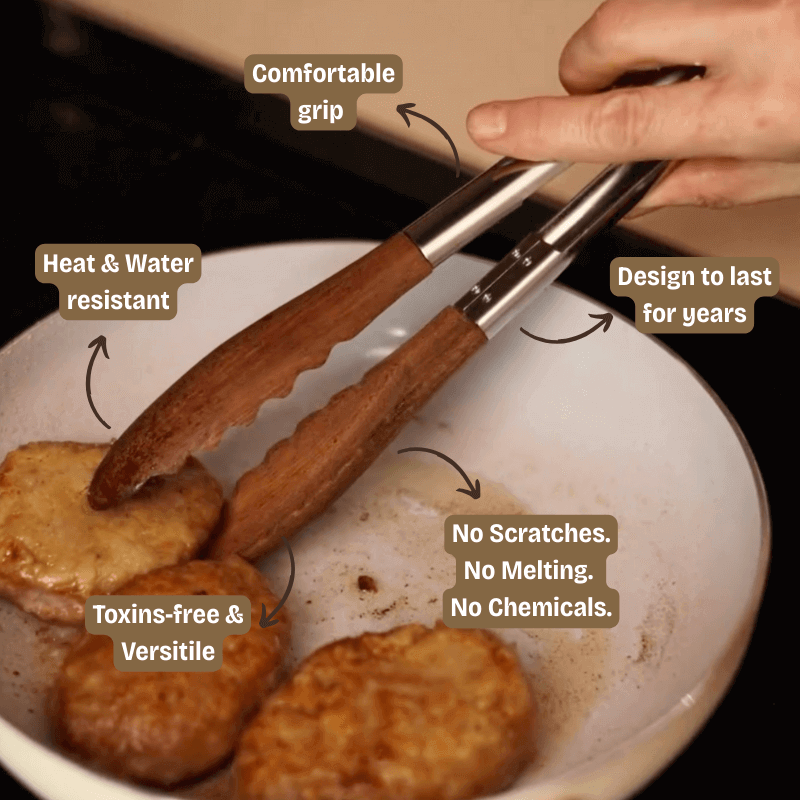 Comfortable grip

Heat & Water resistant

Design to last for years

No Scratches.
No Melting.
No Chemicals.

Toxins-free & Versitile