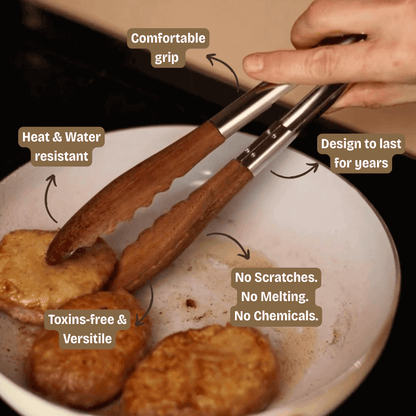 Comfortable grip

Heat & Water resistant

Design to last for years

No Scratches. No Melting. No Chemicals.

Toxins-free & Versitile