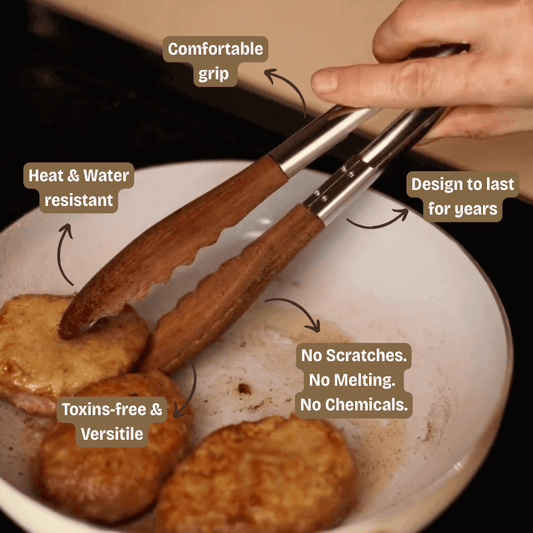 Comfortable grip

Heat & Water resistant

Design to last for years

No Scratches.
No Melting.
No Chemicals.

Toxins-free & Versitile